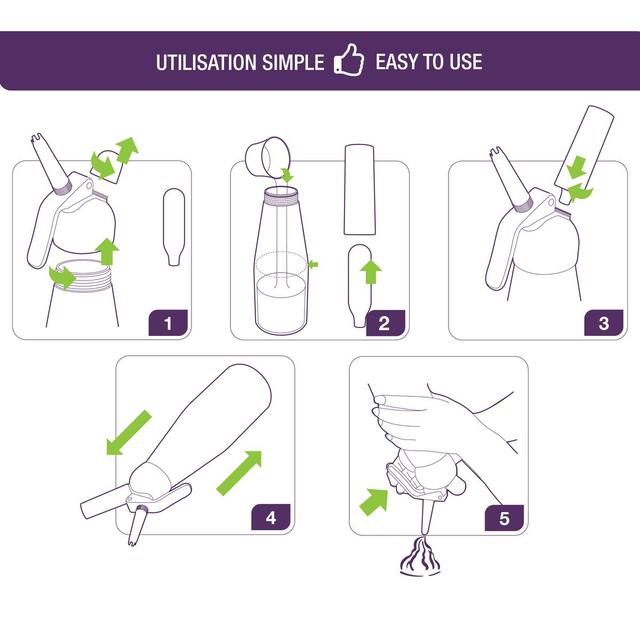 UTILISATION SIMPLE EASY TO USE

1

2

3

4

5