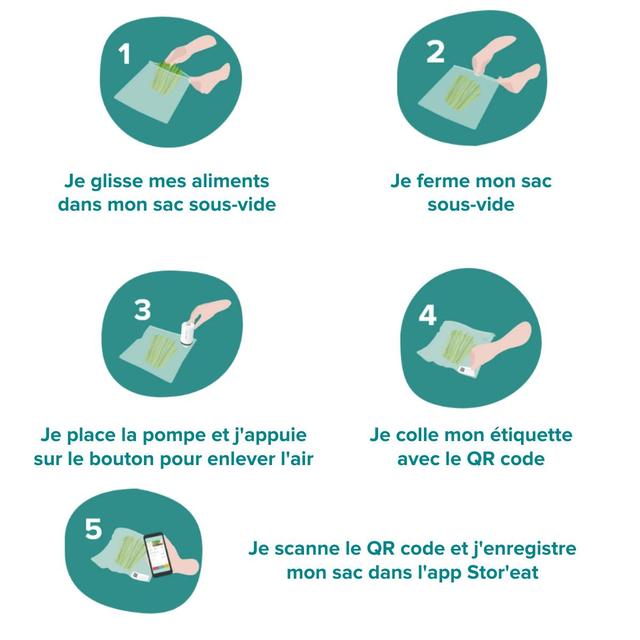 1

Je glisse mes aliments dans mon sac sous-vide

2

Je ferme mon sac sous-vide

3

Je place la pompe et j'appuie sur le bouton pour enlever l'air

4

Je colle mon étiquette avec le QR code

5

Je scanne le QR code et j'enregistre mon sac dans l'app Stor'eat