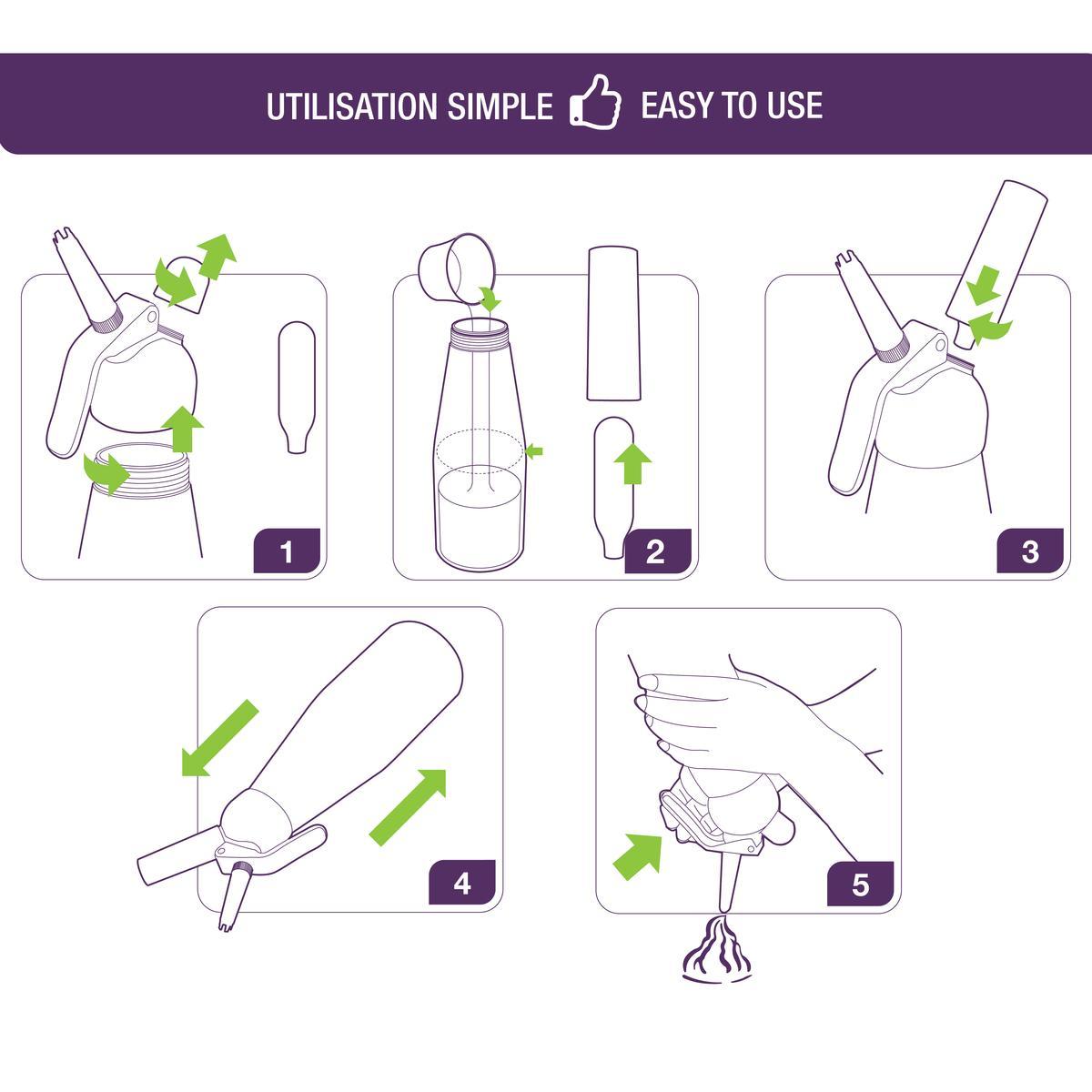 UTILISATION SIMPLE EASY TO USE

1

2

3

4

5